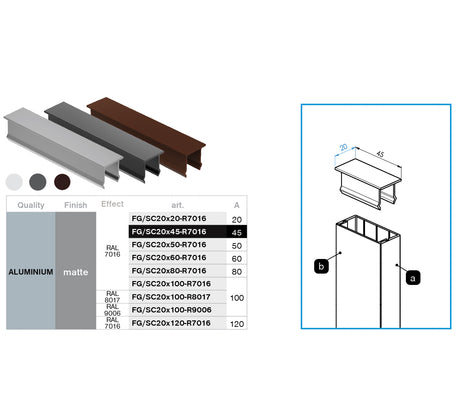 | Quality | Finish | Effect | art. | A |
|---|---|---|---|---|
| ALUMINIUM | matte | RAL 7016 | FG/SC20x20-R7016 | 20 |
| | | | FG/SC20x45-R7016 | 45 |
| | | | FG/SC20x50-R7016 | 50 |
| | | | FG/SC20x60-R7016 | 60 |
| | | | FG/SC20x80-R7016 | 80 |
| | | | FG/SC20x100-R7016 | 100 |
| | | RAL 8017 | FG/SC20x100-R8017 | |
| | | RAL 9006 | FG/SC20x100-R9006 | |
| | | RAL 7016 | FG/SC20x120-R7016 | 120 |

20
45
b
a