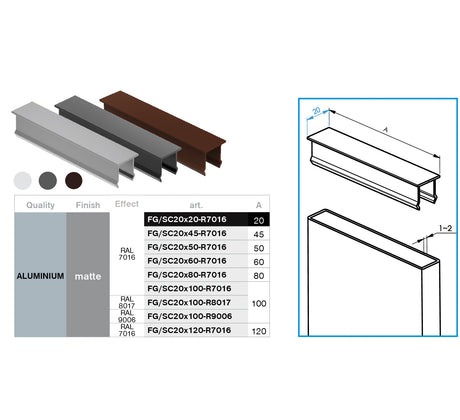 | Quality | Finish | Effect | art. | A |
|---|---|---|---|---|
| ALUMINIUM | matte | RAL 7016 | FG/SC20x20-R7016 | 20 |
| | | | FG/SC20x45-R7016 | 45 |
| | | | FG/SC20x50-R7016 | 50 |
| | | | FG/SC20x60-R7016 | 60 |
| | | | FG/SC20x80-R7016 | 80 |
| | | | FG/SC20x100-R7016 | 100 |
| | | RAL 8017 | FG/SC20x100-R8017 | |
| | | RAL 9006 | FG/SC20x100-R9006 | |
| | | RAL 7016 | FG/SC20x120-R7016 | 120 |

20

A

1~2