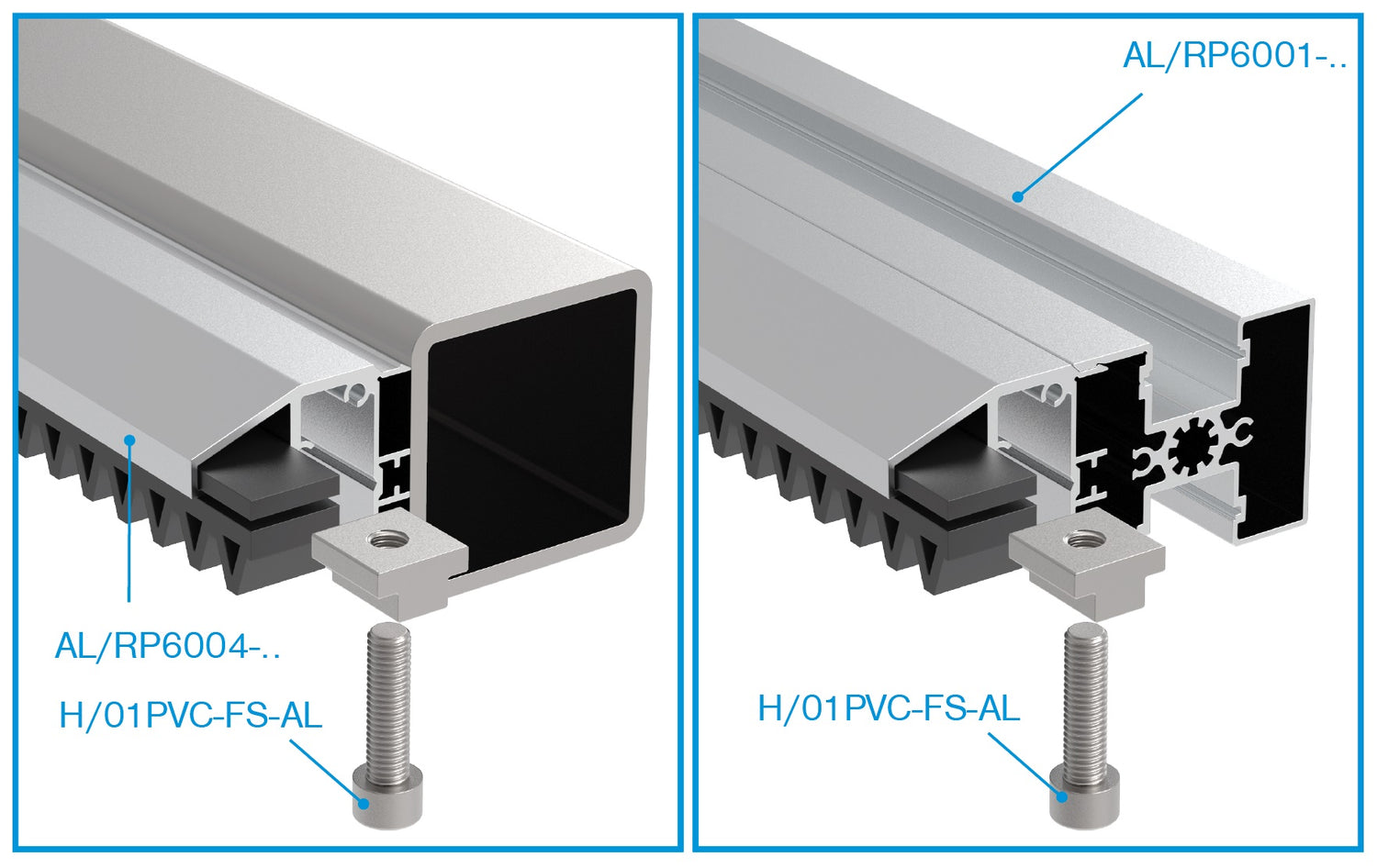 AL/RP6004-..
H/01PVC-FS-AL

AL/RP6001-..
H/01PVC-FS-AL