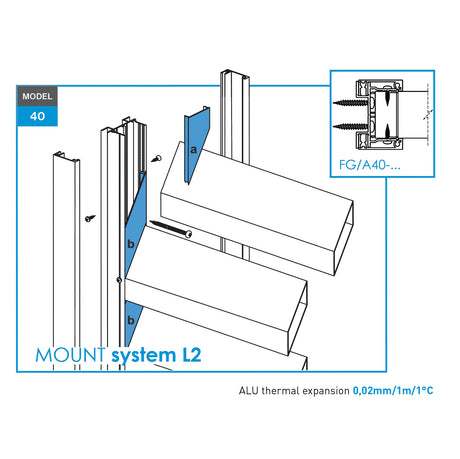 MODEL
40

FG/A40-...

a

b

b

MOUNT system L2

ALU thermal expansion 0,02mm/1m/1°C