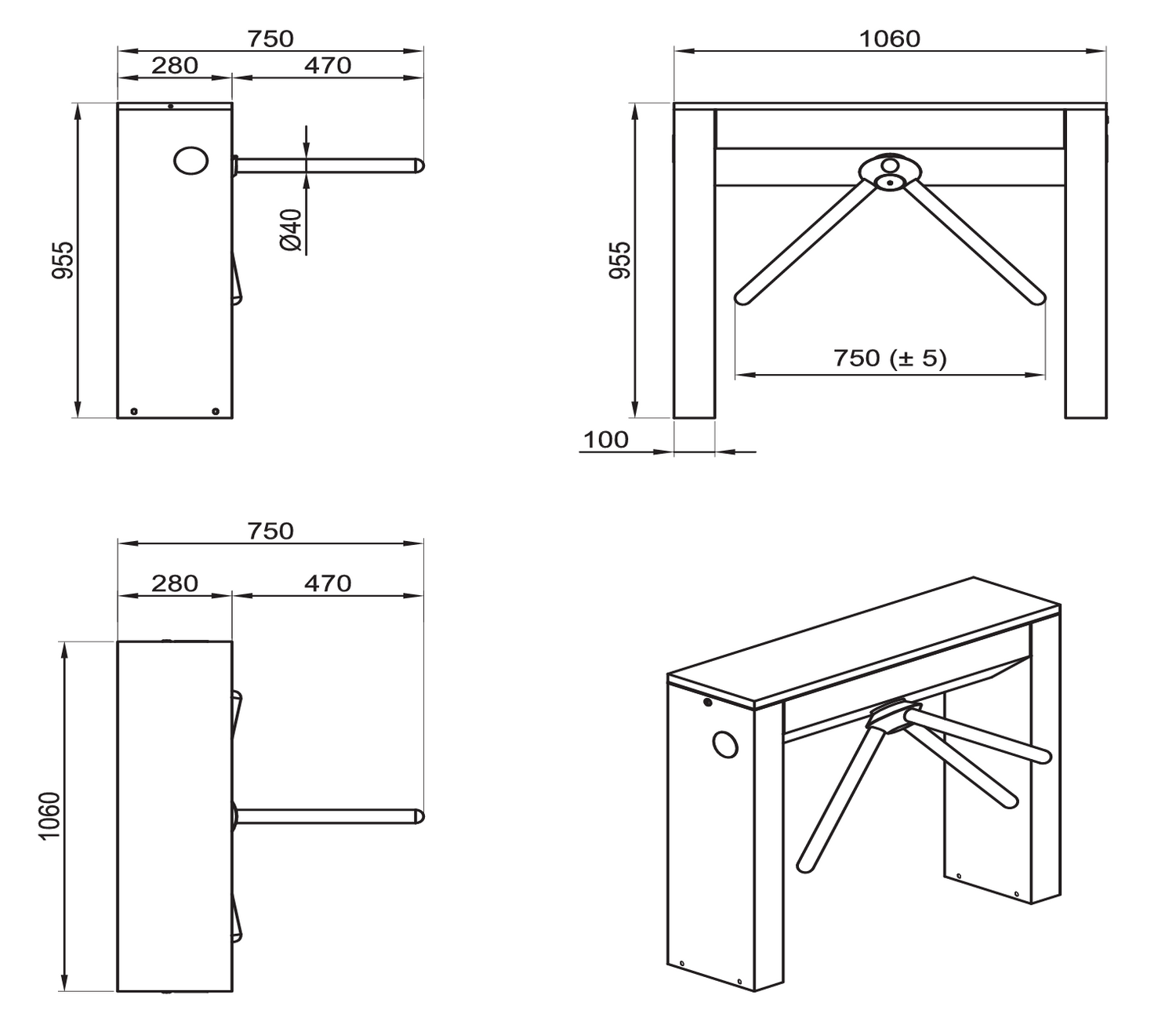 750
280
470
955
Ø40

1060
955
750 (± 5)
100

750
280
470
1060